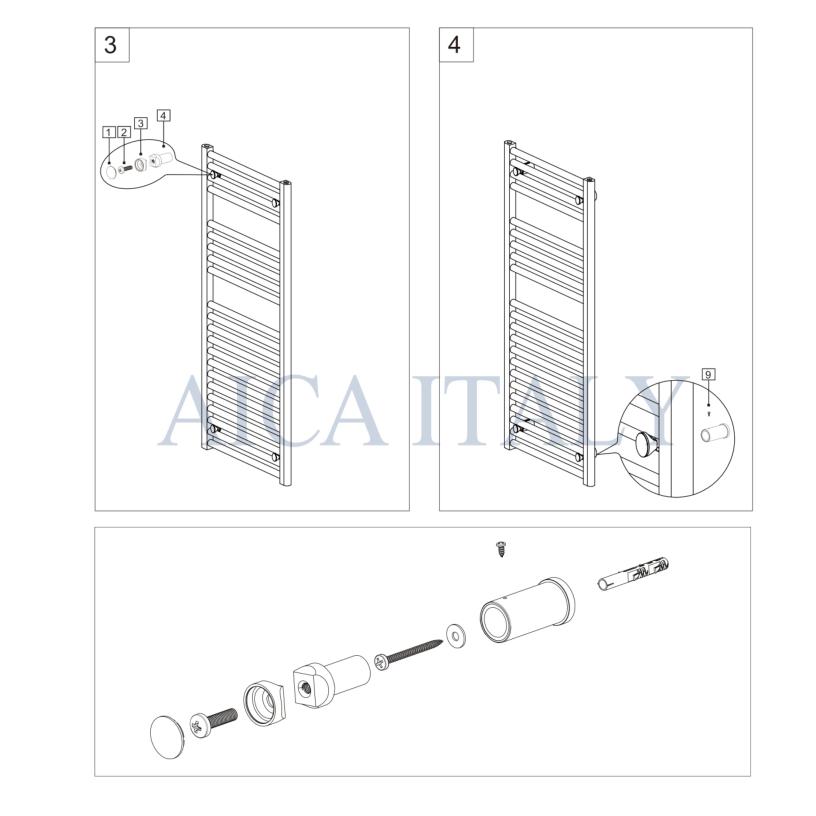 3

1 2 3 4

4

9

AICA ITALY